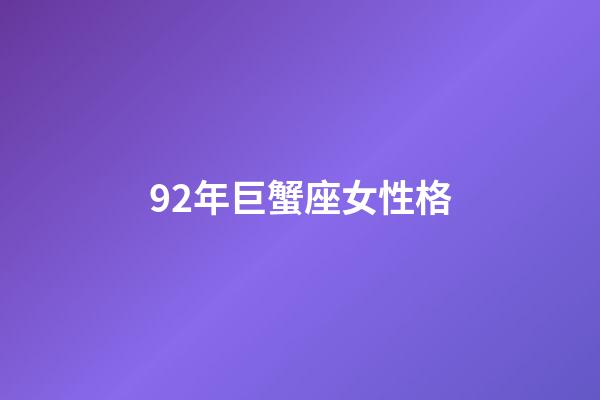 92年巨蟹座女性格