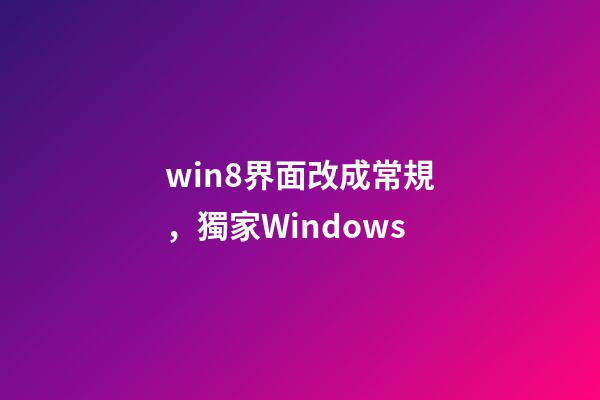 win8界面改成常規，獨家Windows