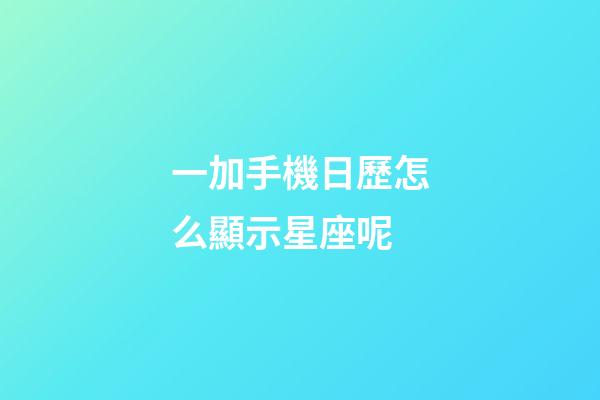 一加手機日歷怎么顯示星座呢