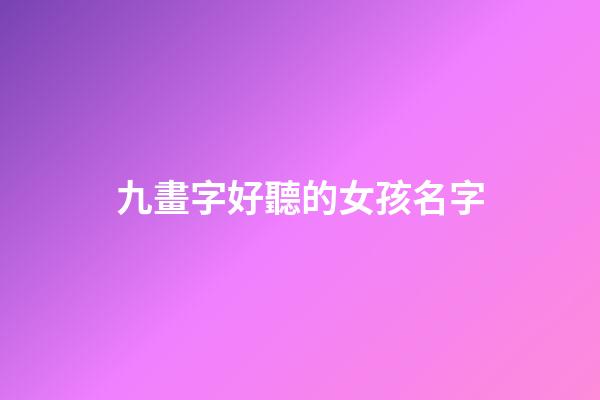 九畫字好聽的女孩名字