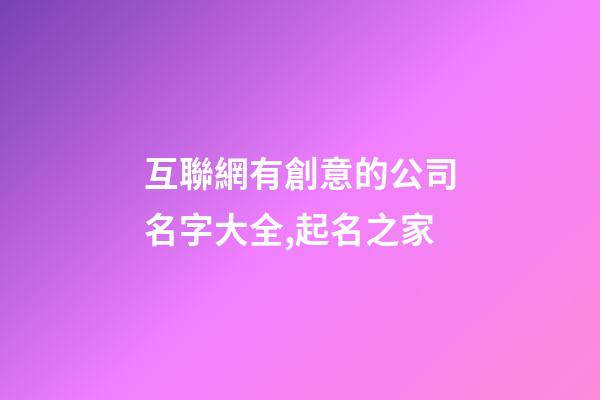 互聯網有創意的公司名字大全,起名之家