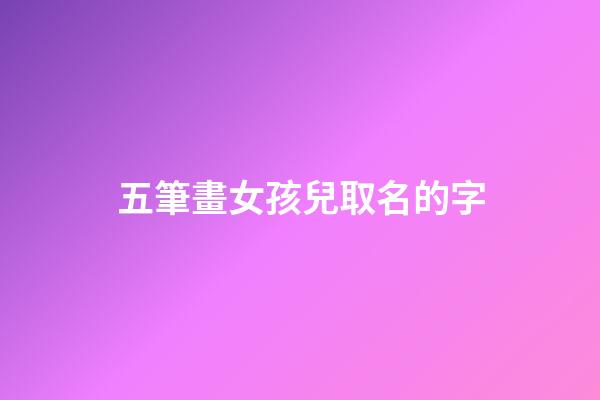 五筆畫女孩兒取名的字