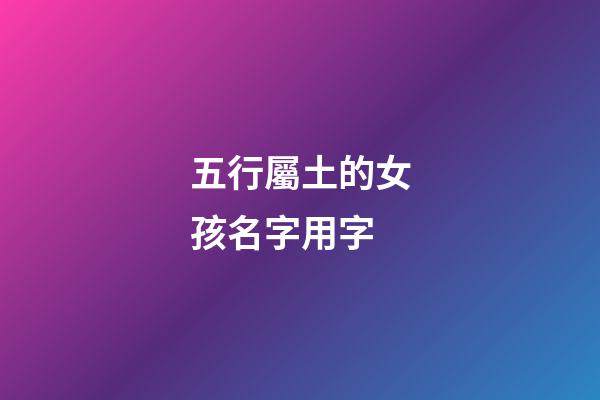 五行屬土的女孩名字用字