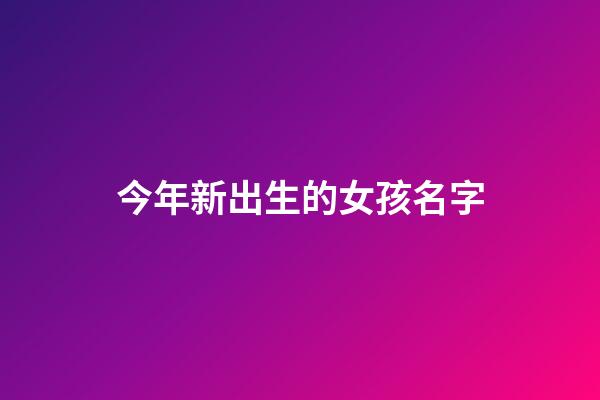 今年新出生的女孩名字