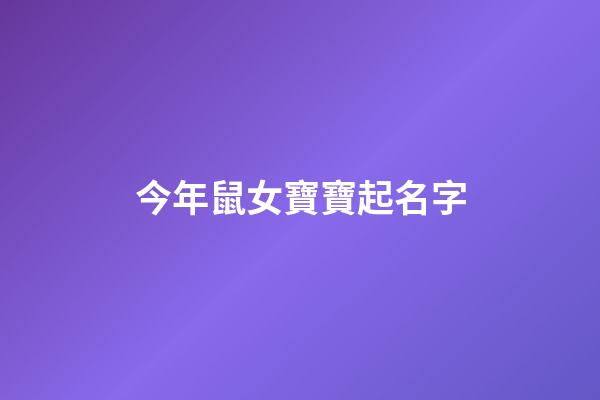 今年鼠女寶寶起名字