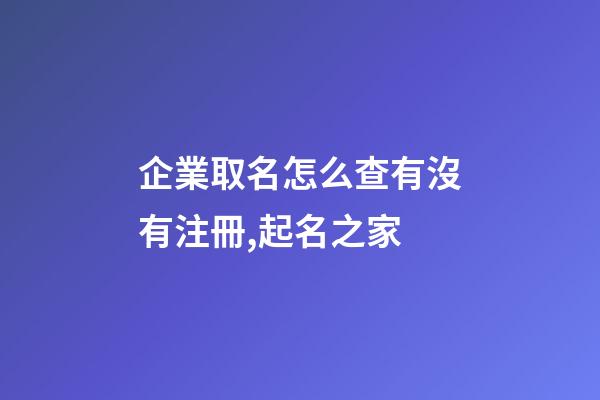 企業取名怎么查有沒有注冊,起名之家