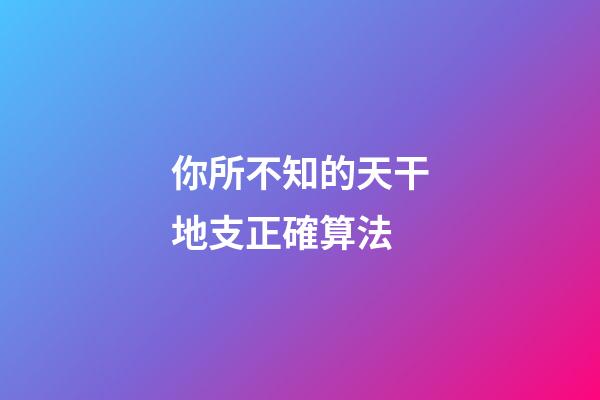 你所不知的天干地支正確算法