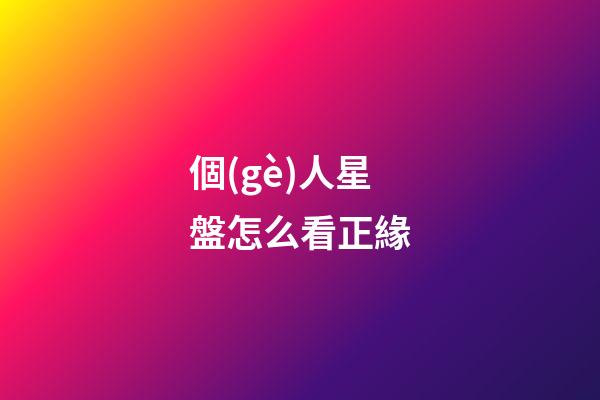 個(gè)人星盤怎么看正緣