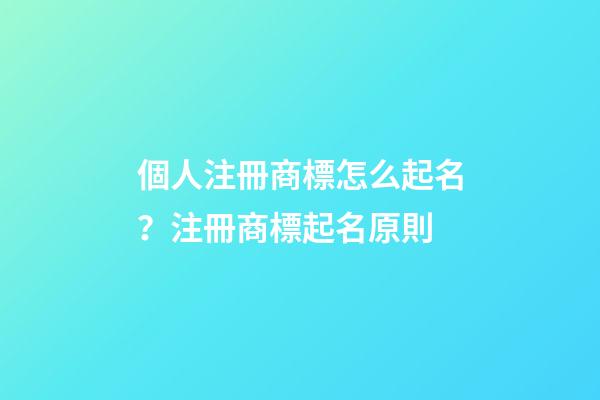 個人注冊商標怎么起名？注冊商標起名原則