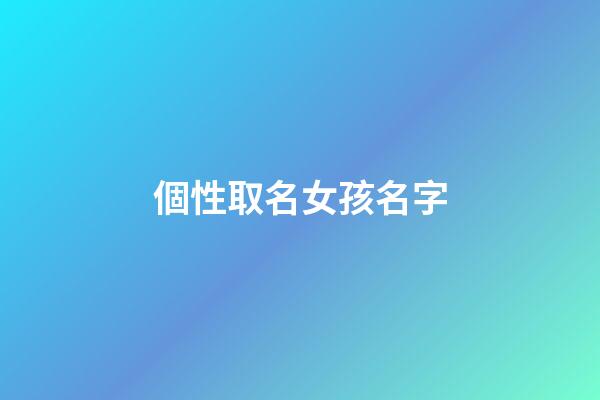 個性取名女孩名字