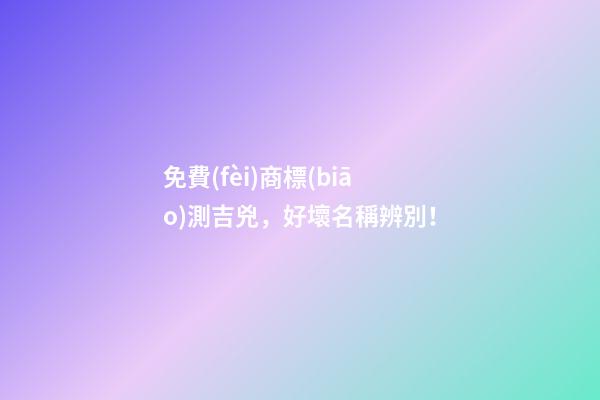 免費(fèi)商標(biāo)測吉兇，好壞名稱辨別！