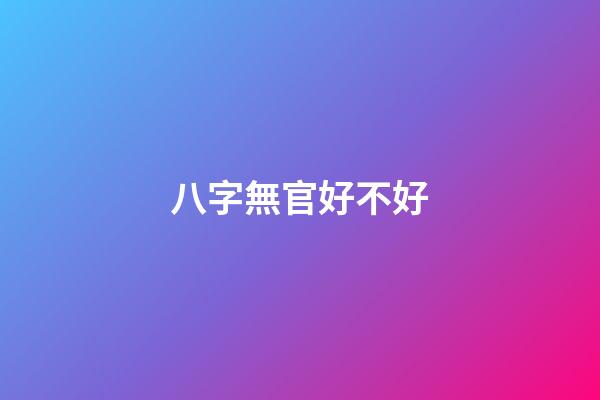 八字無官好不好