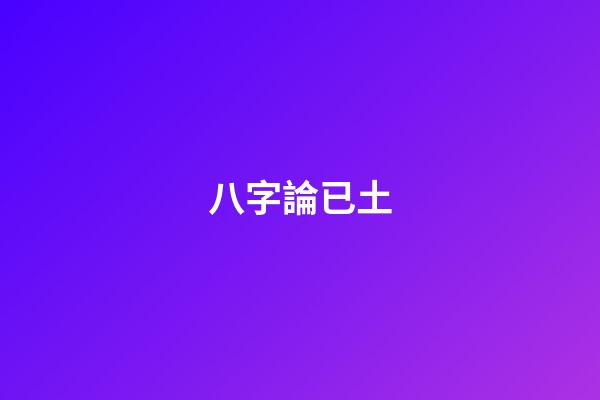 八字論已土