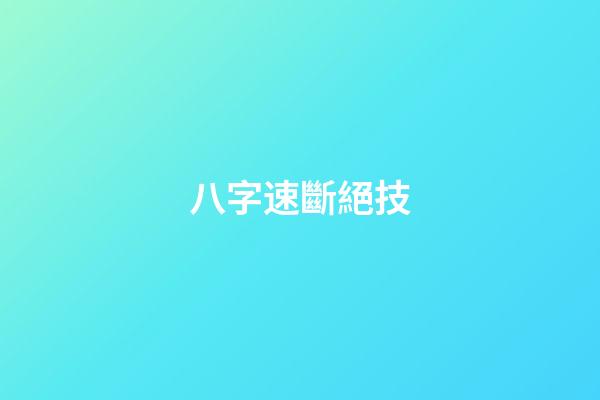 八字速斷絕技