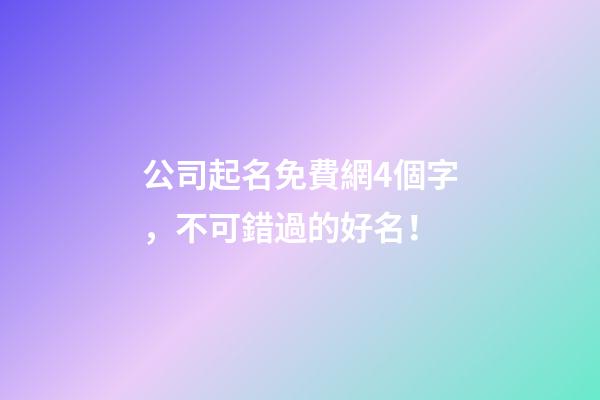 公司起名免費網4個字，不可錯過的好名！