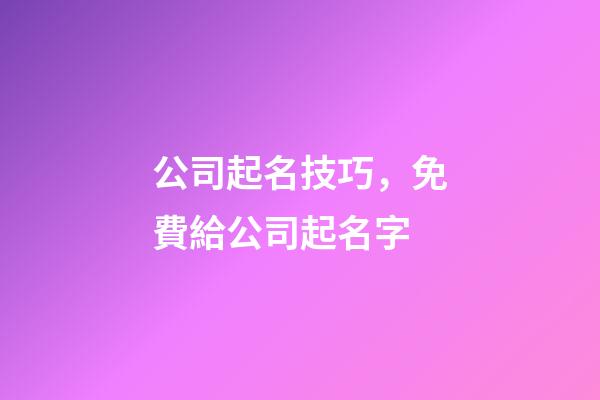 公司起名技巧，免費給公司起名字