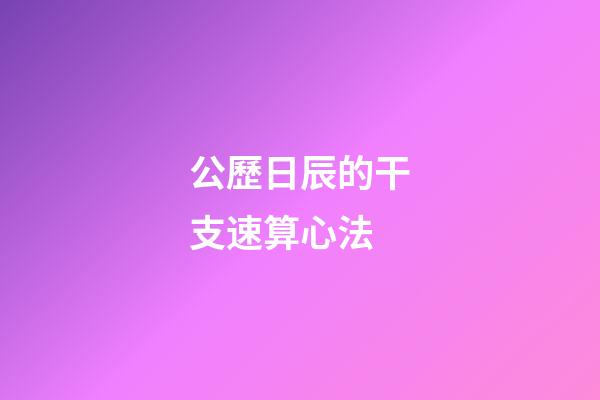 公歷日辰的干支速算心法