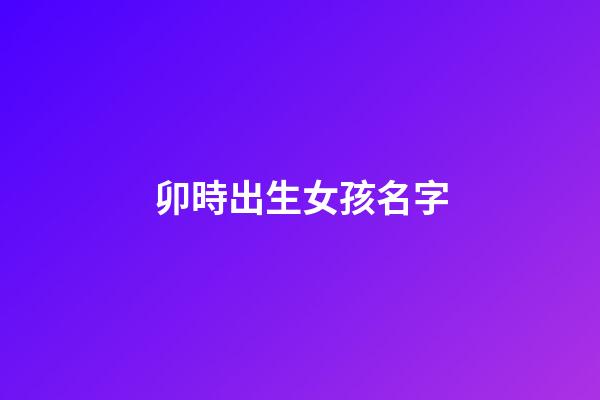 卯時出生女孩名字