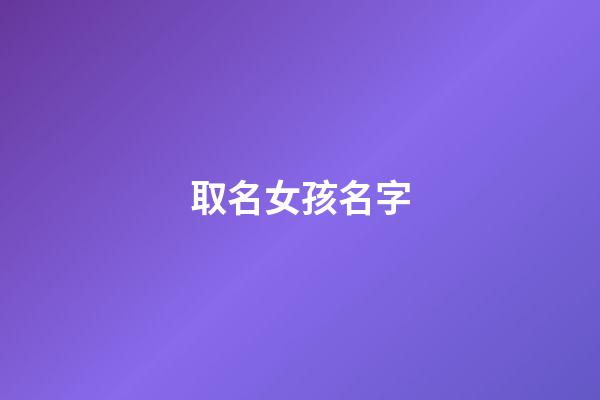 取名女孩名字