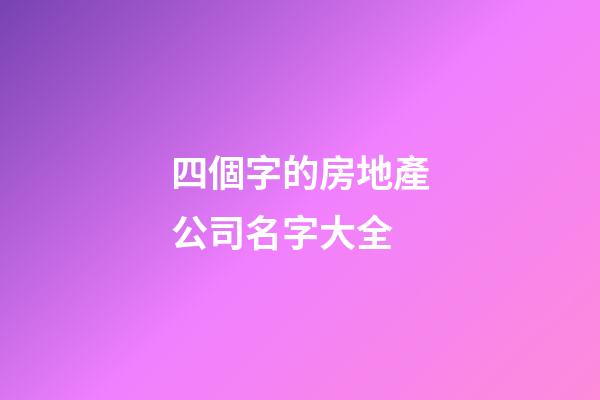 四個字的房地產公司名字大全