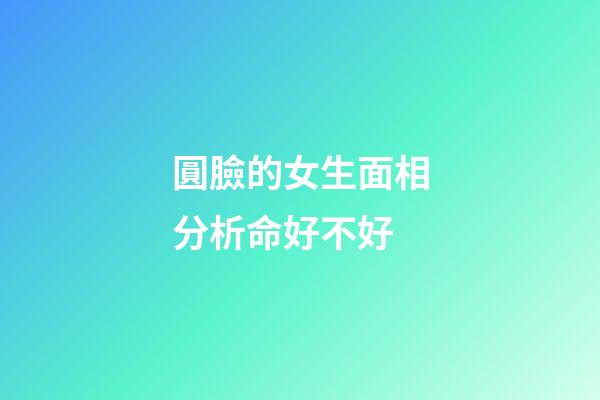 圓臉的女生面相分析命好不好