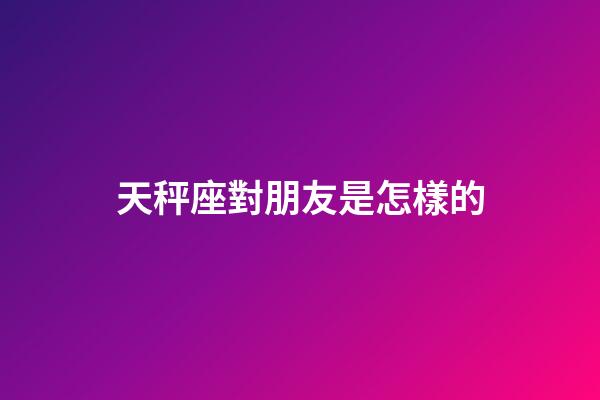 天秤座對朋友是怎樣的