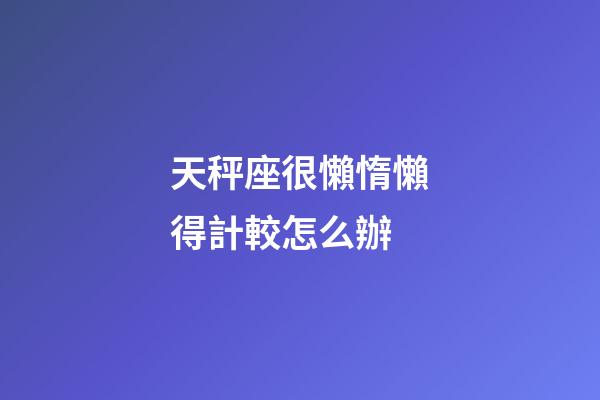 天秤座很懶惰懶得計較怎么辦