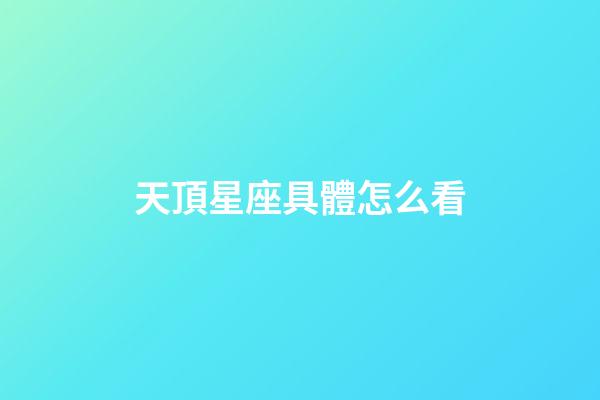 天頂星座具體怎么看