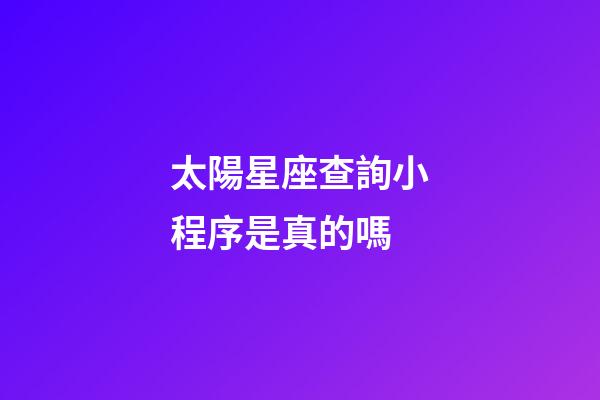 太陽星座查詢小程序是真的嗎