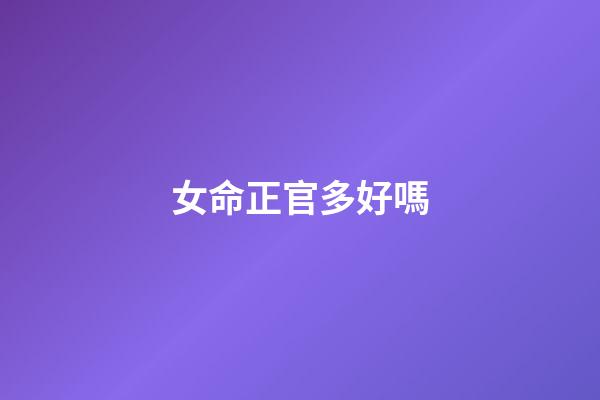 女命正官多好嗎