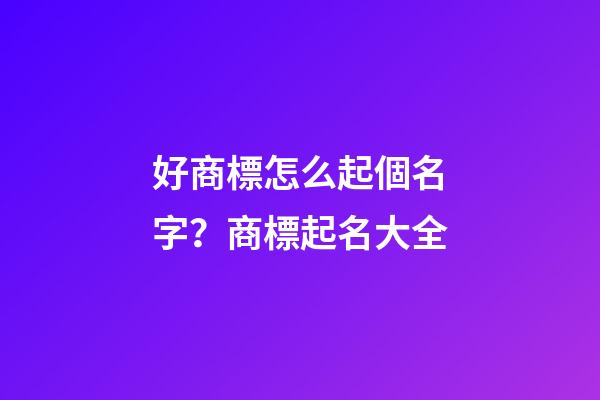 好商標怎么起個名字？商標起名大全