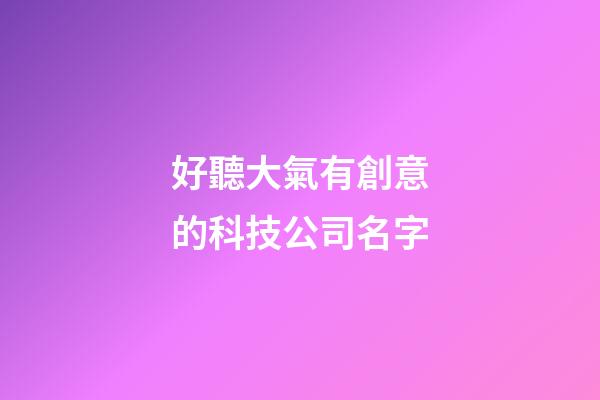 好聽大氣有創意的科技公司名字