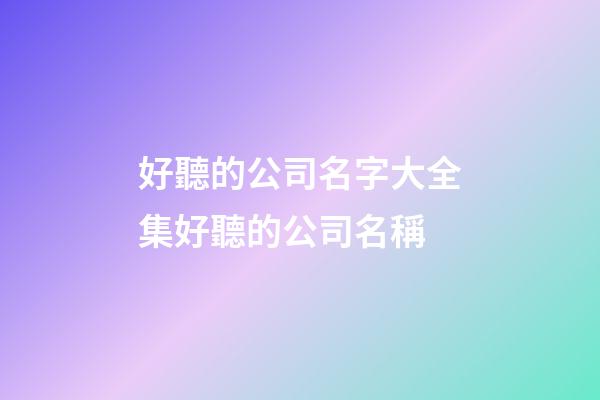 好聽的公司名字大全集好聽的公司名稱