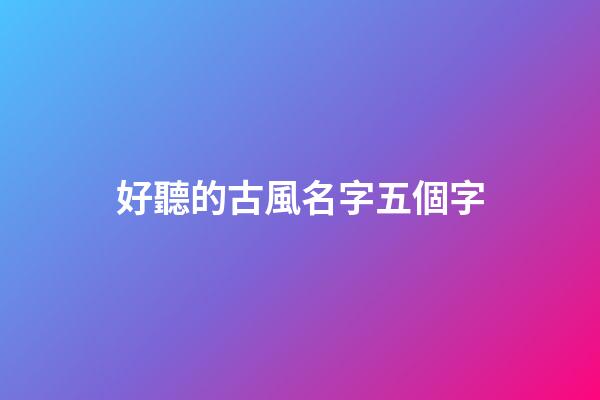 好聽的古風名字五個字