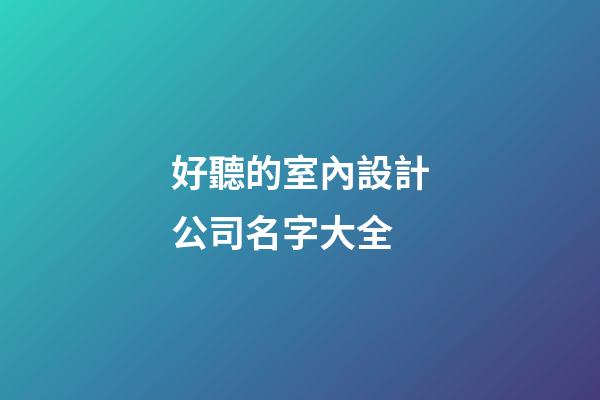 好聽的室內設計公司名字大全