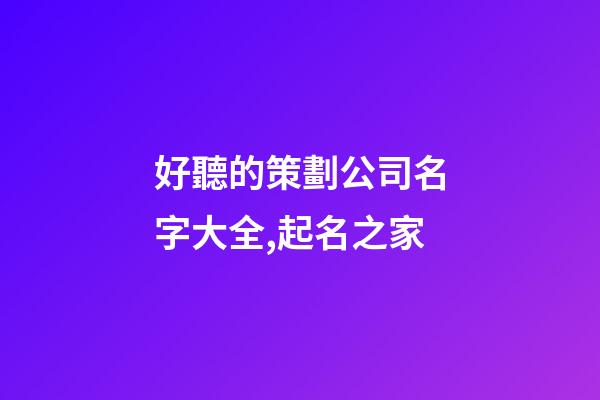 好聽的策劃公司名字大全,起名之家