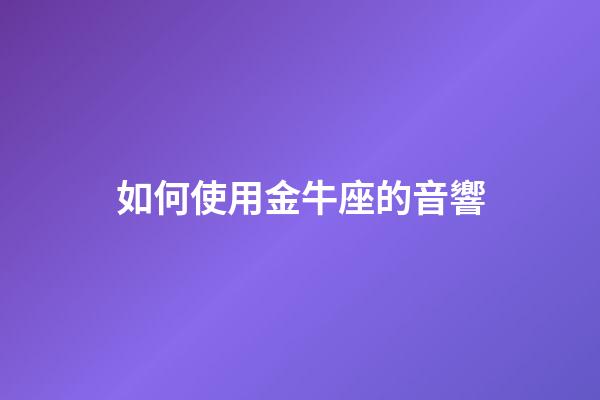 如何使用金牛座的音響