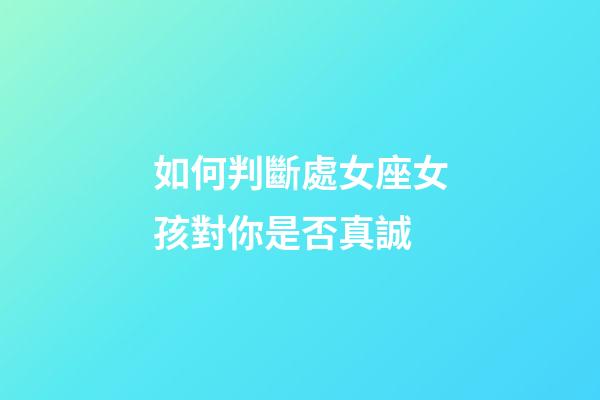 如何判斷處女座女孩對你是否真誠