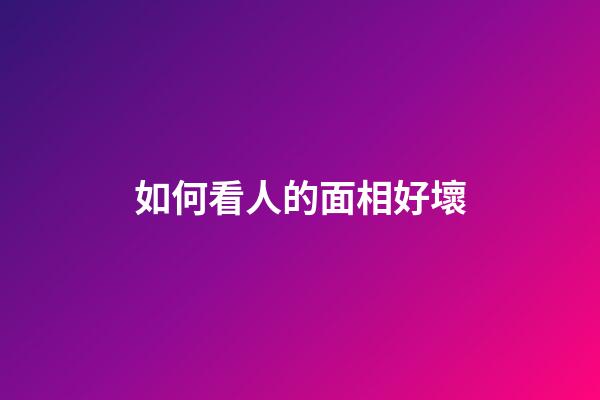 如何看人的面相好壞