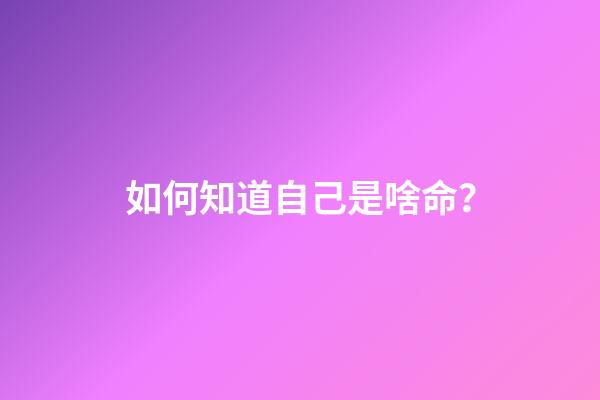 如何知道自己是啥命？