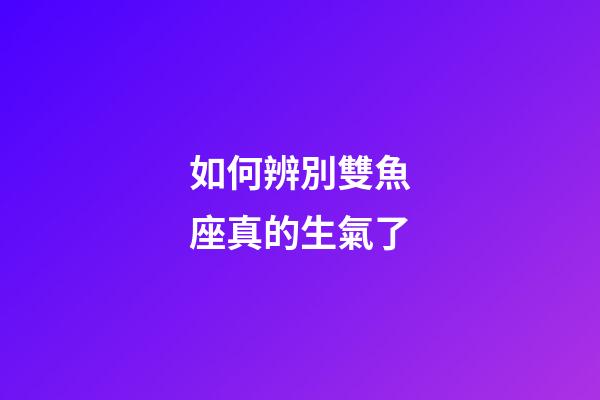 如何辨別雙魚座真的生氣了