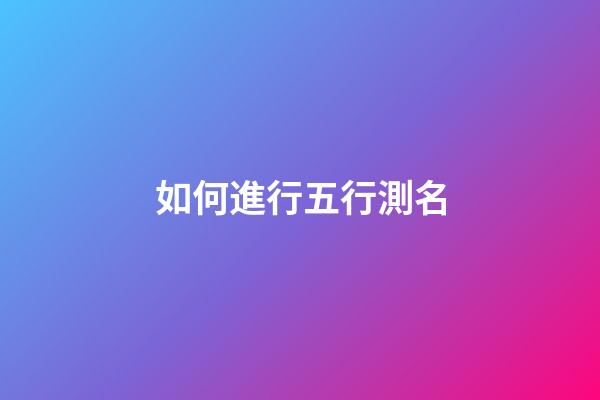 如何進行五行測名