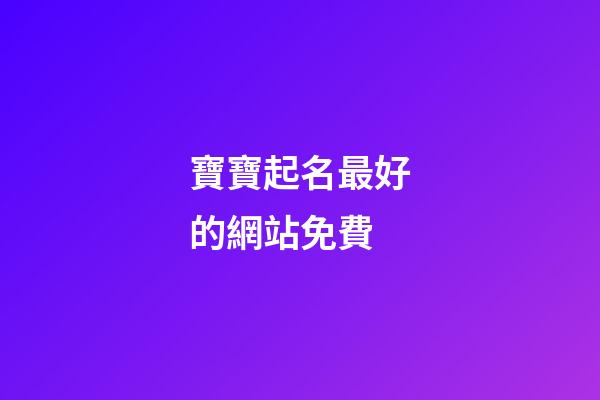 寶寶起名最好的網站免費