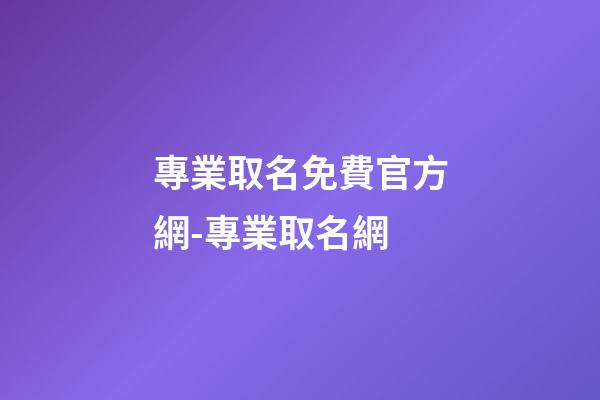 專業取名免費官方網-專業取名網