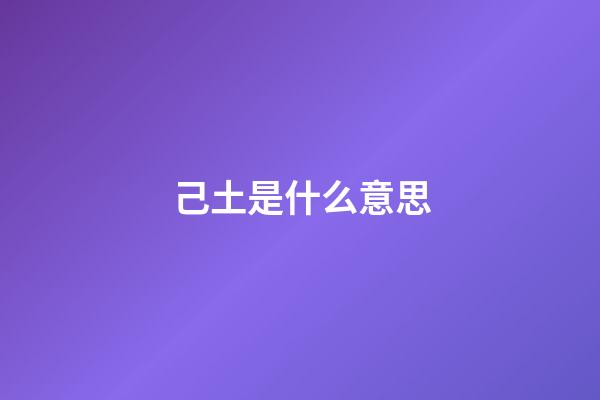 己土是什么意思