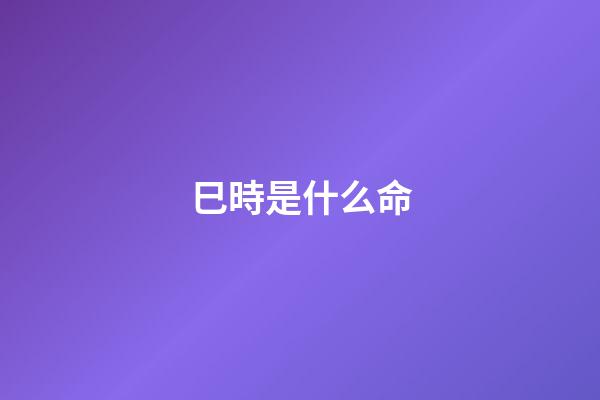 巳時是什么命