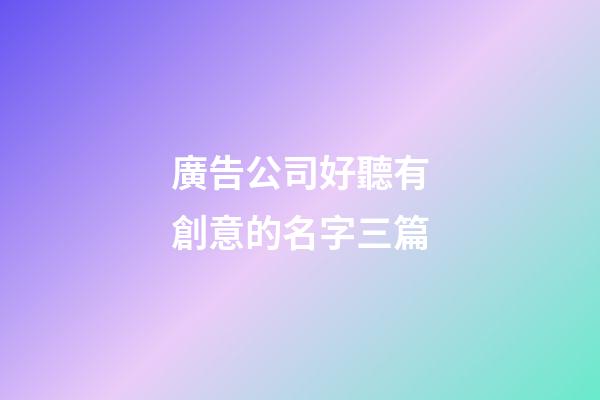 廣告公司好聽有創意的名字三篇