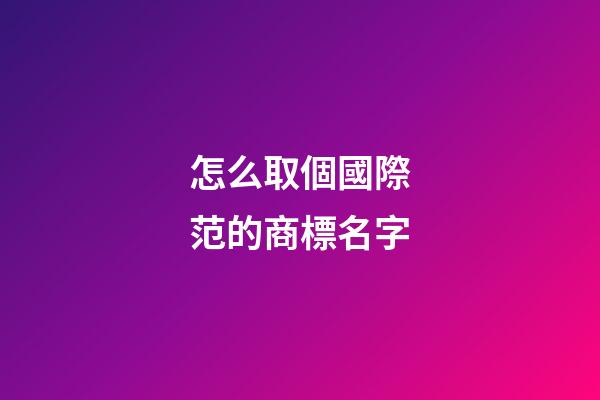 怎么取個國際范的商標名字