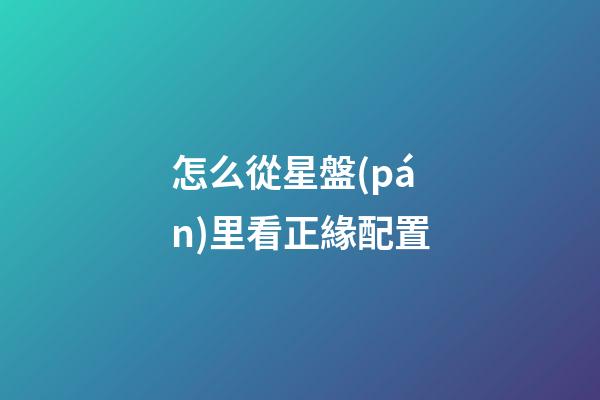 怎么從星盤(pán)里看正緣配置