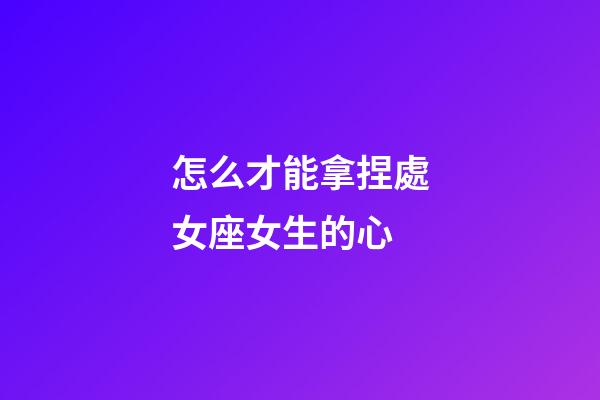 怎么才能拿捏處女座女生的心